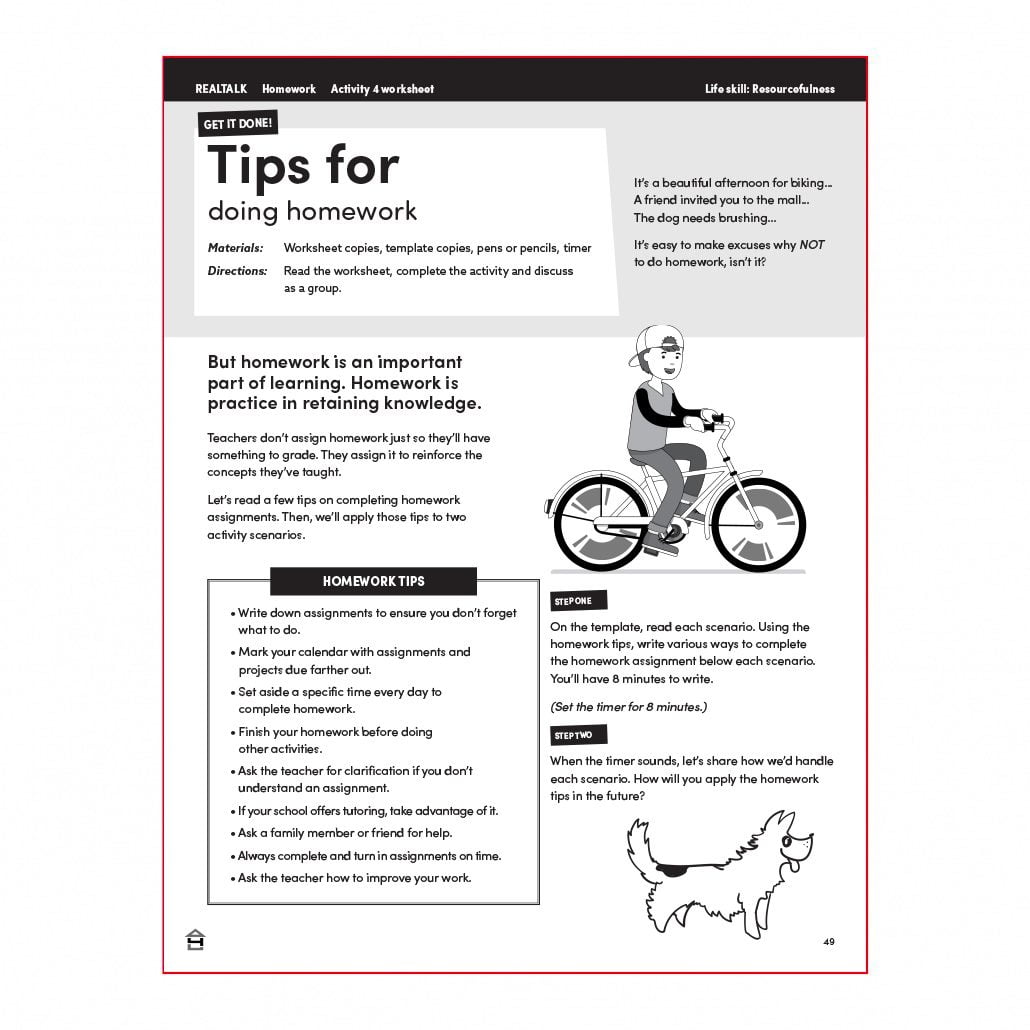 REALTALK Homework Activity 4 worksheet Life skill: Resourcefulness

GET IT DONE!

Tips for
doing homework

Materials: Worksheet copies, template copies, pens or pencils, timer
Directions: Read the worksheet, complete the activity and discuss as a group.

It's a beautiful afternoon for biking... A friend invited you to the mall... The dog needs brushing...

It's easy to make excuses why NOT to do homework, isn't it?

But homework is an important part of learning. Homework is practice in retaining knowledge.

Teachers don't assign homework just so they'll have something to grade. They assign it to reinforce the concepts they've taught.

Let's read a few tips on completing homework assignments. Then, we'll apply those tips to two activity scenarios.

HOMEWORK TIPS

• Write down assignments to ensure you don't forget what to do.
• Mark your calendar with assignments and projects due farther out.
• Set aside a specific time every day to complete homework.
• Finish your homework before doing other activities.
• Ask the teacher for clarification if you don't understand an assignment.
• If your school offers tutoring, take advantage of it.
• Ask a family member or friend for help.
• Always complete and turn in assignments on time.
• Ask the teacher how to improve your work.

STEP ONE

On the template, read each scenario. Using the homework tips, write various ways to complete the homework assignment below each scenario. You'll have 8 minutes to write.

(Set the timer for 8 minutes.)

STEP TWO

When the timer sounds, let's share how we'd handle each scenario. How will you apply the homework tips in the future?

49