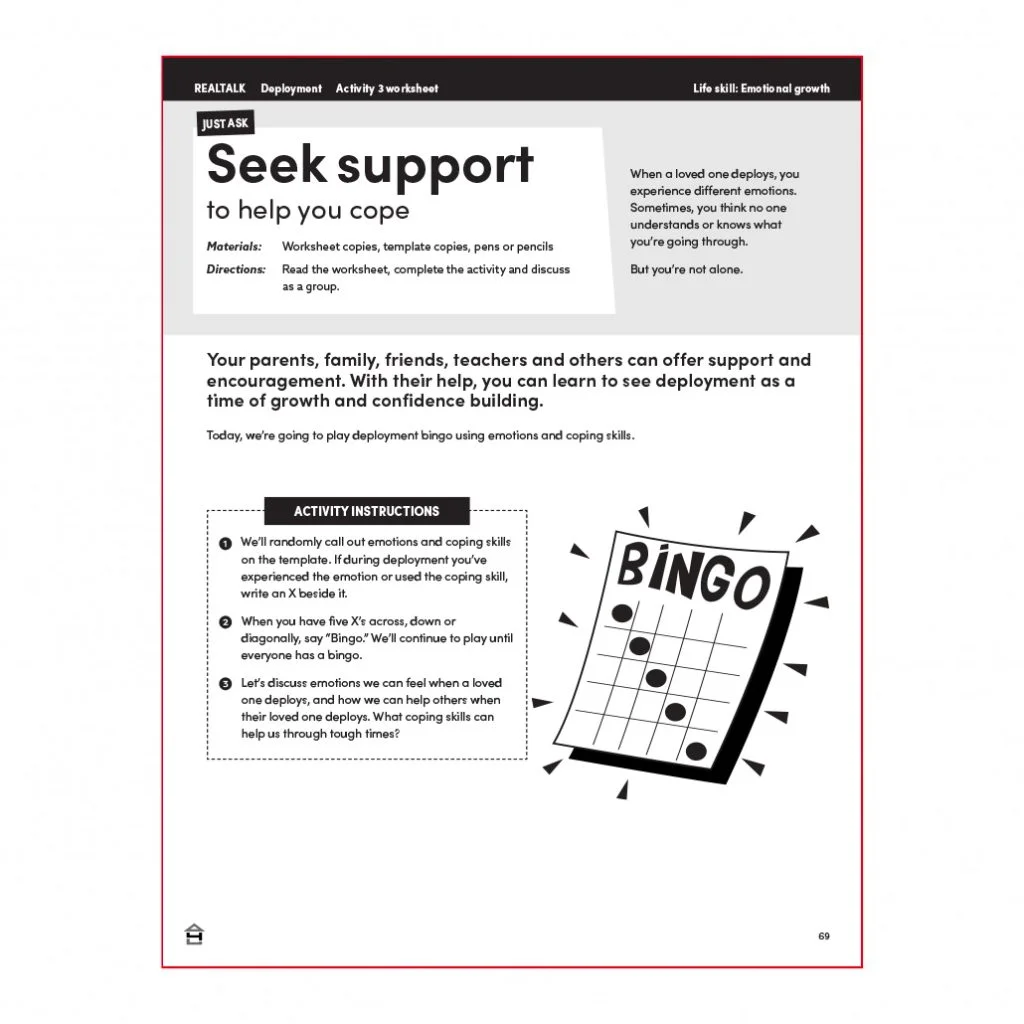 REALTALK Deployment Activity 3 worksheet Life skill: Emotional growth

JUST ASK

Seek support

to help you cope

Materials: Worksheet copies, template copies, pens or pencils

Directions: Read the worksheet, complete the activity and discuss as a group.

When a loved one deploys, you experience different emotions. Sometimes, you think no one understands or knows what you're going through.

But you're not alone.

Your parents, family, friends, teachers and others can offer support and encouragement. With their help, you can learn to see deployment as a time of growth and confidence building.

Today, we're going to play deployment bingo using emotions and coping skills.

ACTIVITY INSTRUCTIONS

1 We'll randomly call out emotions and coping skills on the template. If during deployment you've experienced the emotion or used the coping skill, write an X beside it.

2 When you have five X's across, down or diagonally, say "Bingo." We'll continue to play until everyone has a bingo.

3 Let's discuss emotions we can feel when a loved one deploys, and how we can help others when their loved one deploys. What coping skills can help us through tough times?

BINGO

69