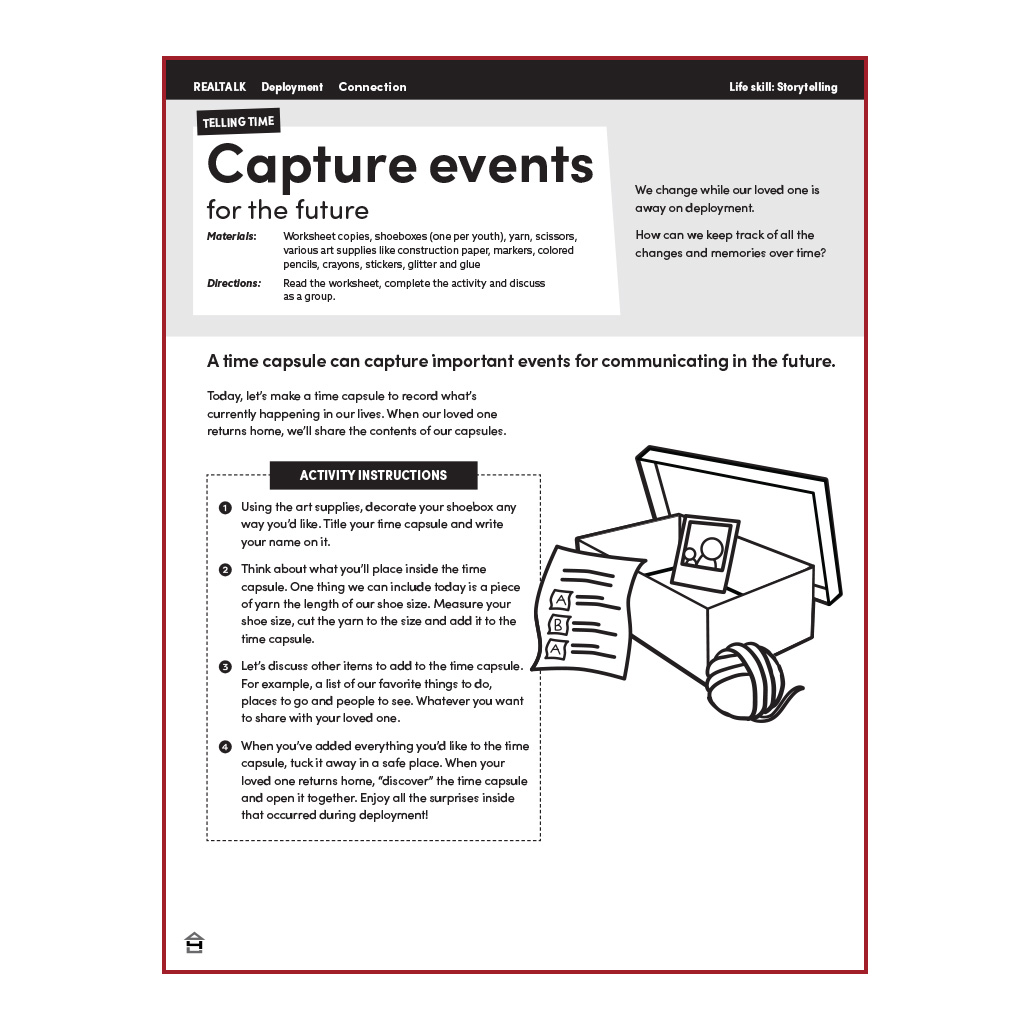 REALTALK Deployment Connection

Life skill: Storytelling

TELLING TIME

Capture events for the future

Materials: Worksheet copies, shoeboxes (one per youth), yarn, scissors, various art supplies like construction paper, markers, colored pencils, crayons, stickers, glitter and glue

Directions: Read the worksheet, complete the activity and discuss as a group.

We change while our loved one is away on deployment.

How can we keep track of all the changes and memories over time?

A time capsule can capture important events for communicating in the future.

Today, let's make a time capsule to record what's currently happening in our lives. When our loved one returns home, we'll share the contents of our capsules.

ACTIVITY INSTRUCTIONS

1 Using the art supplies, decorate your shoebox any way you'd like. Title your time capsule and write your name on it.

2 Think about what you'll place inside the time capsule. One thing we can include today is a piece of yarn the length of our shoe size. Measure your shoe size, cut the yarn to the size and add it to the time capsule.

3 Let's discuss other items to add to the time capsule. For example, a list of our favorite things to do, places to go and people to see. Whatever you want to share with your loved one.

4 When you've added everything you'd like to the time capsule, tuck it away in a safe place. When your loved one returns home, "discover" the time capsule and open it together. Enjoy all the surprises inside that occurred during deployment!

A
B
A