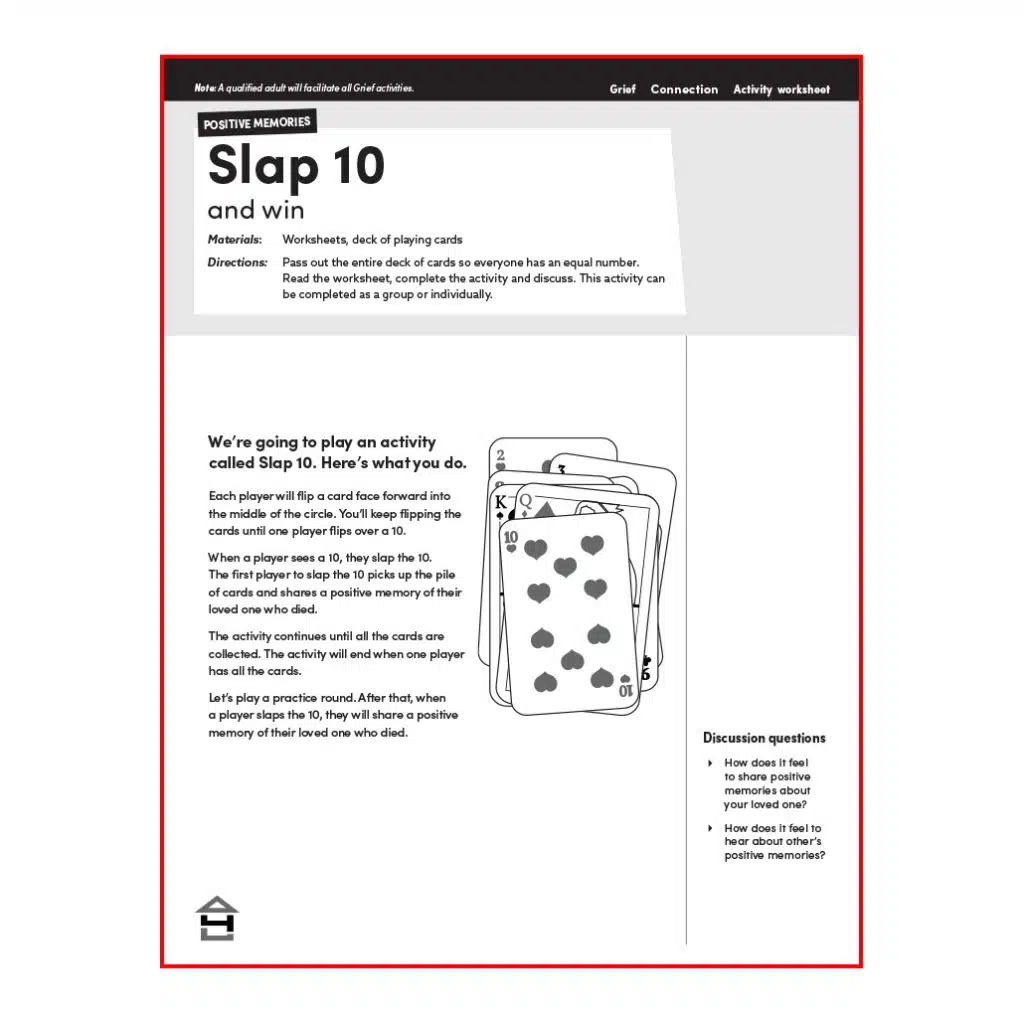 Note: A qualified adult will facilitate all Grief activities.

Grief Connection Activity worksheet

POSITIVE MEMORIES

Slap 10

and win

Materials: Worksheets, deck of playing cards

Directions: Pass out the entire deck of cards so everyone has an equal number. Read the worksheet, complete the activity and discuss. This activity can be completed as a group or individually.

We're going to play an activity called Slap 10. Here's what you do.

Each player will flip a card face forward into the middle of the circle. You'll keep flipping the cards until one player flips over a 10.

When a player sees a 10, they slap the 10. The first player to slap the 10 picks up the pile of cards and shares a positive memory of their loved one who died.

The activity continues until all the cards are collected. The activity will end when one player has all the cards.

Let's play a practice round. After that, when a player slaps the 10, they will share a positive memory of their loved one who died.

2
3
K
Q
10
10

Discussion questions

How does it feel to share positive memories about your loved one?

How does it feel to hear about other's positive memories?