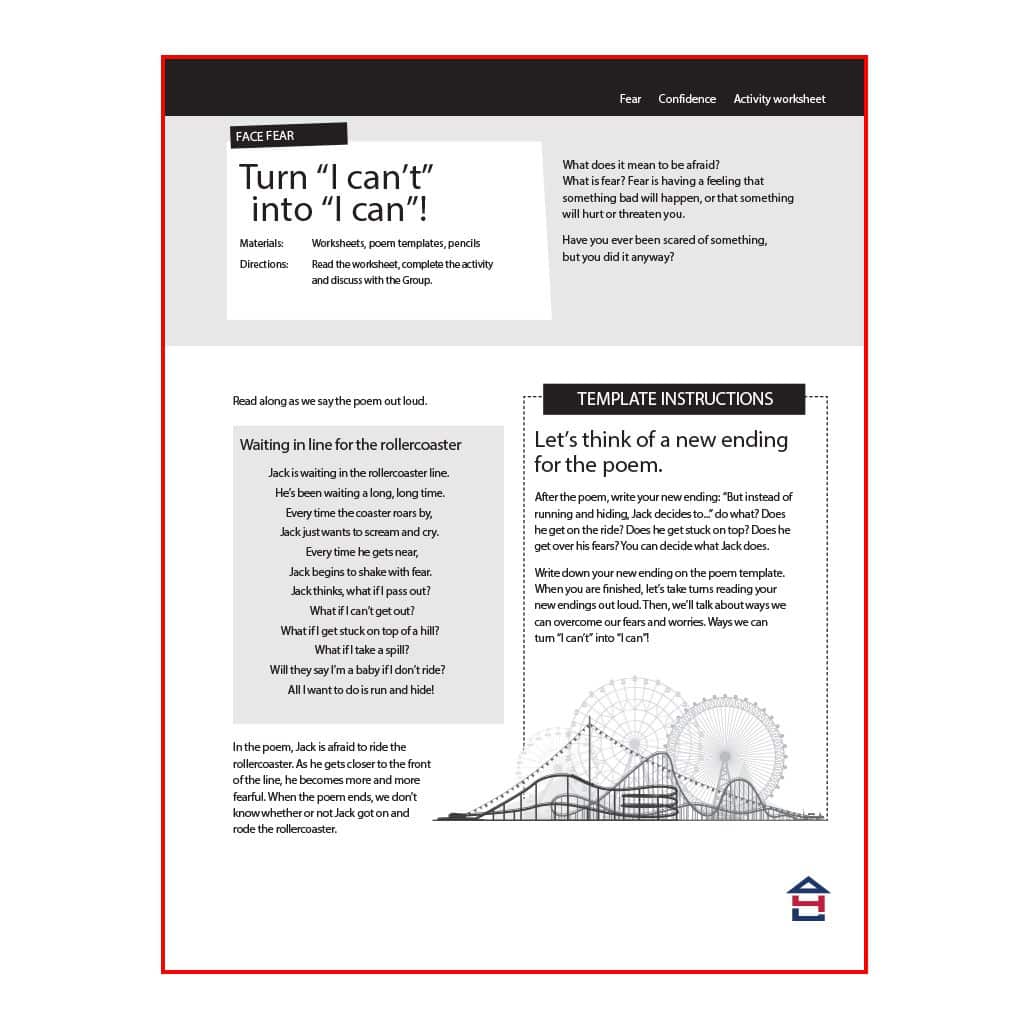 Fear Confidence Activity worksheet

FACE FEAR

Turn “I can’t” into “I can”!

Materials: Worksheets, poem templates, pencils

Directions: Read the worksheet, complete the activity and discuss with the Group.

What does it mean to be afraid? What is fear? Fear is having a feeling that something bad will happen, or that something will hurt or threaten you.

Have you ever been scared of something, but you did it anyway?

Read along as we say the poem out loud.

Waiting in line for the rollercoaster

Jack is waiting in the rollercoaster line.
He’s been waiting a long, long time.
Every time the coaster roars by,
Jack just wants to scream and cry.
Every time he gets near,
Jack begins to shake with fear.
Jack thinks, what if I pass out?
What if I can’t get out?
What if I get stuck on top of a hill?
What if I take a spill?
Will they say I’m a baby if I don’t ride?
All I want to do is run and hide!

In the poem, Jack is afraid to ride the rollercoaster. As he gets closer to the front of the line, he becomes more and more fearful. When the poem ends, we don’t know whether or not Jack got on and rode the rollercoaster.

TEMPLATE INSTRUCTIONS

Let’s think of a new ending for the poem.

After the poem, write your new ending: “But instead of running and hiding, Jack decides to...” do what? Does he get on the ride? Does he get stuck on top? Does he get over his fears? You can decide what Jack does.

Write down your new ending on the poem template. When you are finished, let’s take turns reading your new endings out loud. Then, we’ll talk about ways we can overcome our fears and worries. Ways we can turn “I can’t” into “I can”!