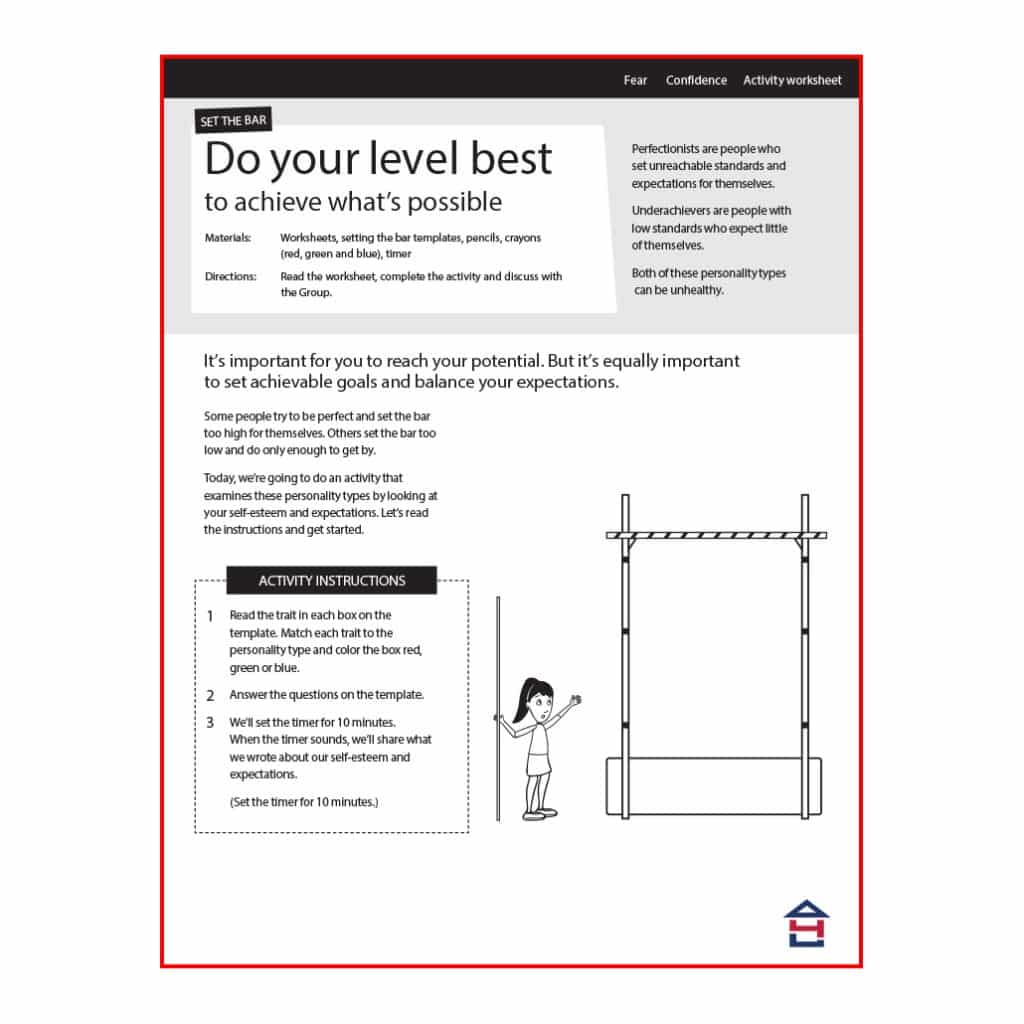 Fear Confidence Activity worksheet

SET THE BAR

Do your level best

to achieve what's possible

Materials: Worksheets, setting the bar templates, pencils, crayons (red, green and blue), timer

Directions: Read the worksheet, complete the activity and discuss with the Group.

Perfectionists are people who set unreachable standards and expectations for themselves.

Underachievers are people with low standards who expect little of themselves.

Both of these personality types can be unhealthy.

It's important for you to reach your potential. But it's equally important to set achievable goals and balance your expectations.

Some people try to be perfect and set the bar too high for themselves. Others set the bar too low and do only enough to get by.

Today, we're going to do an activity that examines these personality types by looking at your self-esteem and expectations. Let's read the instructions and get started.

ACTIVITY INSTRUCTIONS

1 Read the trait in each box on the template. Match each trait to the personality type and color the box red, green or blue.

2 Answer the questions on the template.

3 We'll set the timer for 10 minutes. When the timer sounds, we'll share what we wrote about our self-esteem and expectations.

(Set the timer for 10 minutes.)