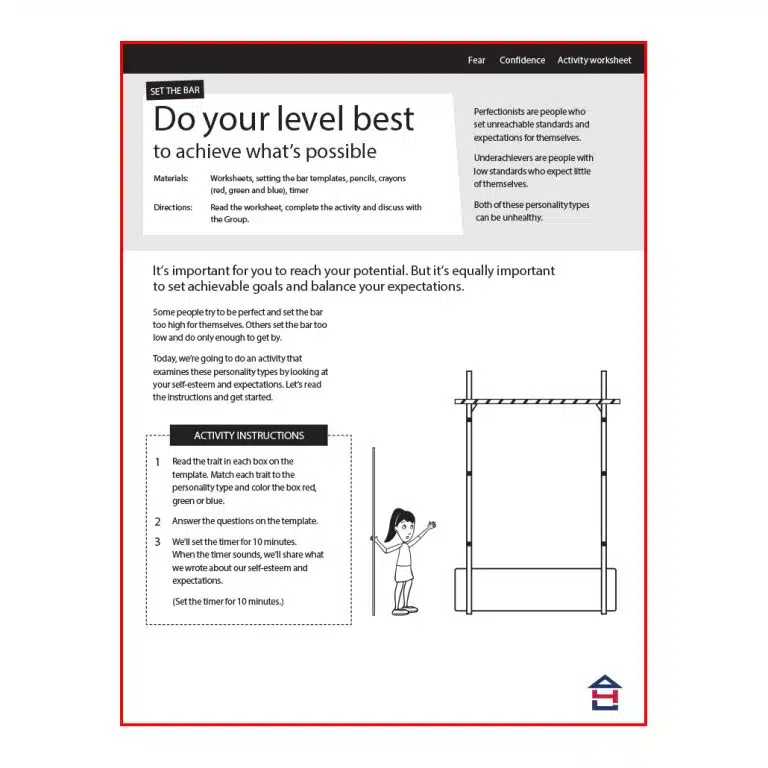 Fear Confidence Activity worksheet

SET THE BAR

Do your level best

to achieve what's possible

Materials: Worksheets, setting the bar templates, pencils, crayons (red, green and blue), timer

Directions: Read the worksheet, complete the activity and discuss with the Group.

Perfectionists are people who set unreachable standards and expectations for themselves.

Underachievers are people with low standards who expect little of themselves.

Both of these personality types can be unhealthy.

It's important for you to reach your potential. But it's equally important to set achievable goals and balance your expectations.

Some people try to be perfect and set the bar too high for themselves. Others set the bar too low and do only enough to get by.

Today, we're going to do an activity that examines these personality types by looking at your self-esteem and expectations. Let's read the instructions and get started.

ACTIVITY INSTRUCTIONS

1 Read the trait in each box on the template. Match each trait to the personality type and color the box red, green or blue.

2 Answer the questions on the template.

3 We'll set the timer for 10 minutes. When the timer sounds, we'll share what we wrote about our self-esteem and expectations.

(Set the timer for 10 minutes.)