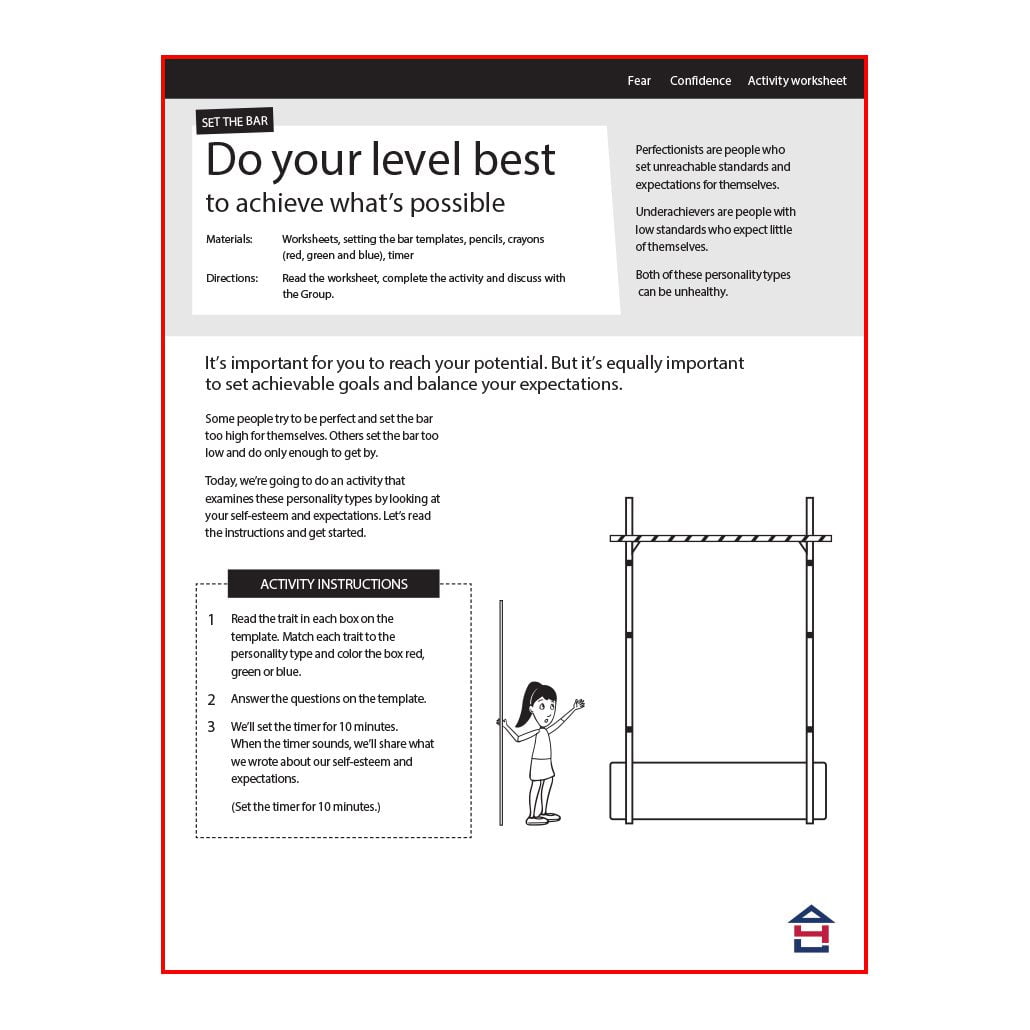 Fear Confidence Activity worksheet

SET THE BAR

Do your level best

to achieve what's possible

Materials: Worksheets, setting the bar templates, pencils, crayons (red, green and blue), timer

Directions: Read the worksheet, complete the activity and discuss with the Group.

Perfectionists are people who set unreachable standards and expectations for themselves.

Underachievers are people with low standards who expect little of themselves.

Both of these personality types can be unhealthy.

It's important for you to reach your potential. But it's equally important to set achievable goals and balance your expectations.

Some people try to be perfect and set the bar too high for themselves. Others set the bar too low and do only enough to get by.

Today, we're going to do an activity that examines these personality types by looking at your self-esteem and expectations. Let's read the instructions and get started.

ACTIVITY INSTRUCTIONS

1 Read the trait in each box on the template. Match each trait to the personality type and color the box red, green or blue.

2 Answer the questions on the template.

3 We'll set the timer for 10 minutes. When the timer sounds, we'll share what we wrote about our self-esteem and expectations.

(Set the timer for 10 minutes.)