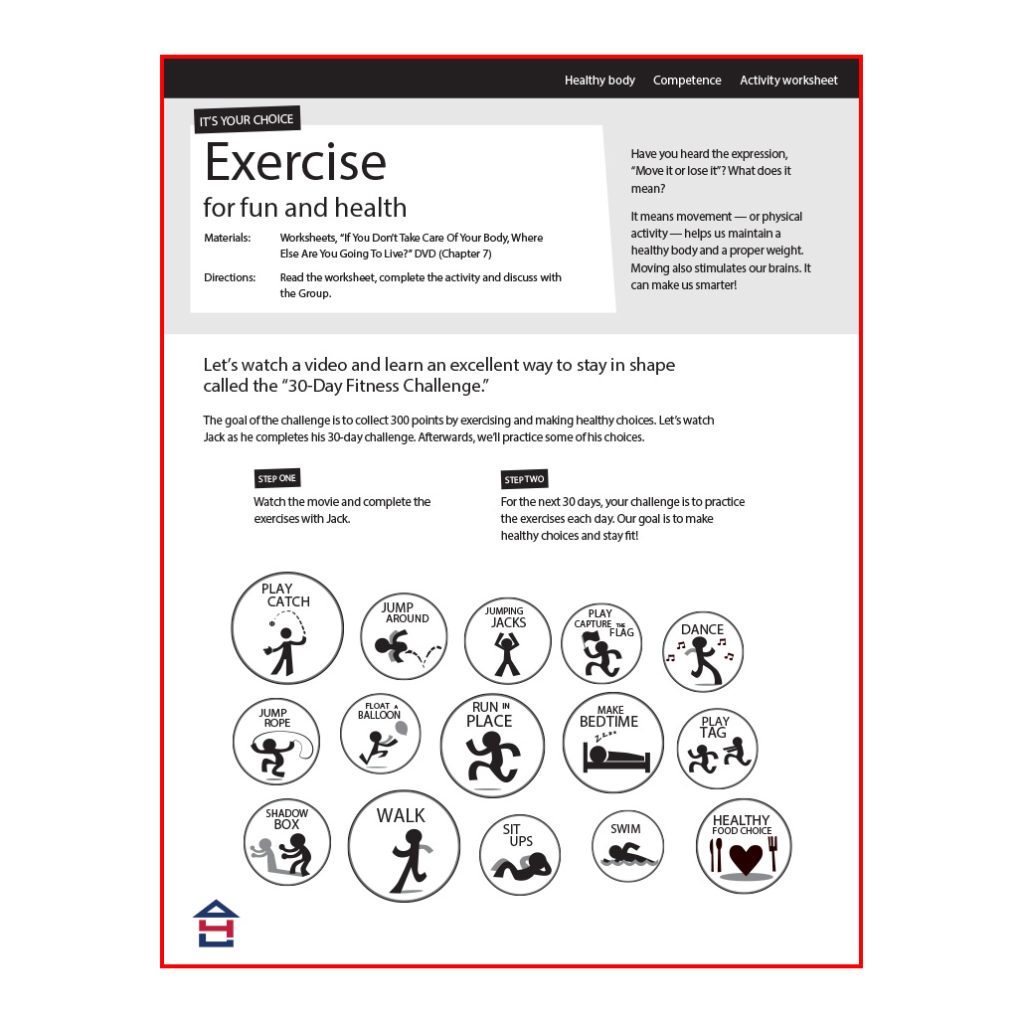 Healthy body Competence Activity worksheet

IT'S YOUR CHOICE

Exercise

for fun and health

Materials: Worksheets, "If You Don't Take Care Of Your Body, Where Else Are You Going To Live?" DVD (Chapter 7)

Directions: Read the worksheet, complete the activity and discuss with the Group.

Have you heard the expression, "Move it or lose it"? What does it mean?

It means movement — or physical activity — helps us maintain a healthy body and a proper weight. Moving also stimulates our brains. It can make us smarter!

Let's watch a video and learn an excellent way to stay in shape called the "30-Day Fitness Challenge."

The goal of the challenge is to collect 300 points by exercising and making healthy choices. Let's watch Jack as he completes his 30-day challenge. Afterwards, we'll practice some of his choices.

STEP ONE

Watch the movie and complete the exercises with Jack.

STEP TWO

For the next 30 days, your challenge is to practice the exercises each day. Our goal is to make healthy choices and stay fit!

PLAY CATCH

JUMP AROUND

JUMPING JACKS

PLAY CAPTURE THE FLAG

DANCE

JUMP ROPE

FLOAT A BALLOON

RUN IN PLACE

MAKE BEDTIME

PLAY TAG

SHADOW BOX

WALK

SIT UPS

SWIM

HEALTHY FOOD CHOICE