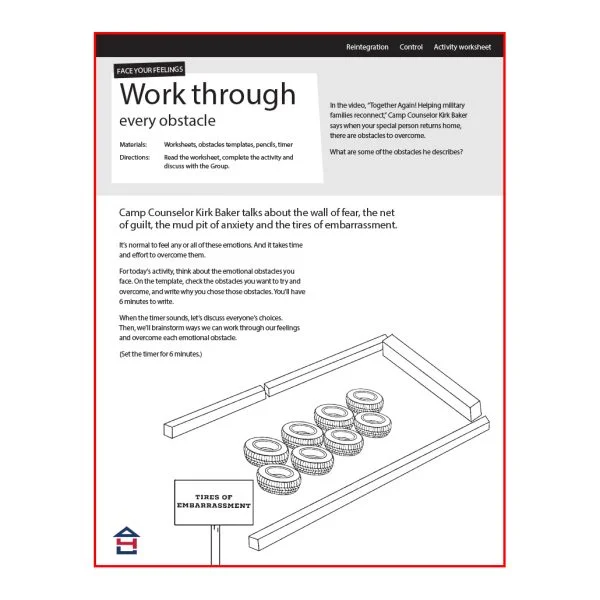 Reintegration Control Activity worksheet

FACE YOUR FEELINGS

Work through
every obstacle

Materials: Worksheets, obstacles templates, pencils, timer

Directions: Read the worksheet, complete the activity and discuss with the Group.

In the video, "Together Again! Helping military families reconnect," Camp Counselor Kirk Baker says when your special person returns home, there are obstacles to overcome.

What are some of the obstacles he describes?

Camp Counselor Kirk Baker talks about the wall of fear, the net of guilt, the mud pit of anxiety and the tires of embarrassment.

It's normal to feel any or all of these emotions. And it takes time and effort to overcome them.

For today's activity, think about the emotional obstacles you face. On the template, check the obstacles you want to try and overcome, and write why you chose those obstacles. You'll have 6 minutes to write.

When the timer sounds, let's discuss everyone's choices. Then, we'll brainstorm ways we can work through our feelings and overcome each emotional obstacle.

(Set the timer for 6 minutes.)

TIRES OF EMBARRASSMENT