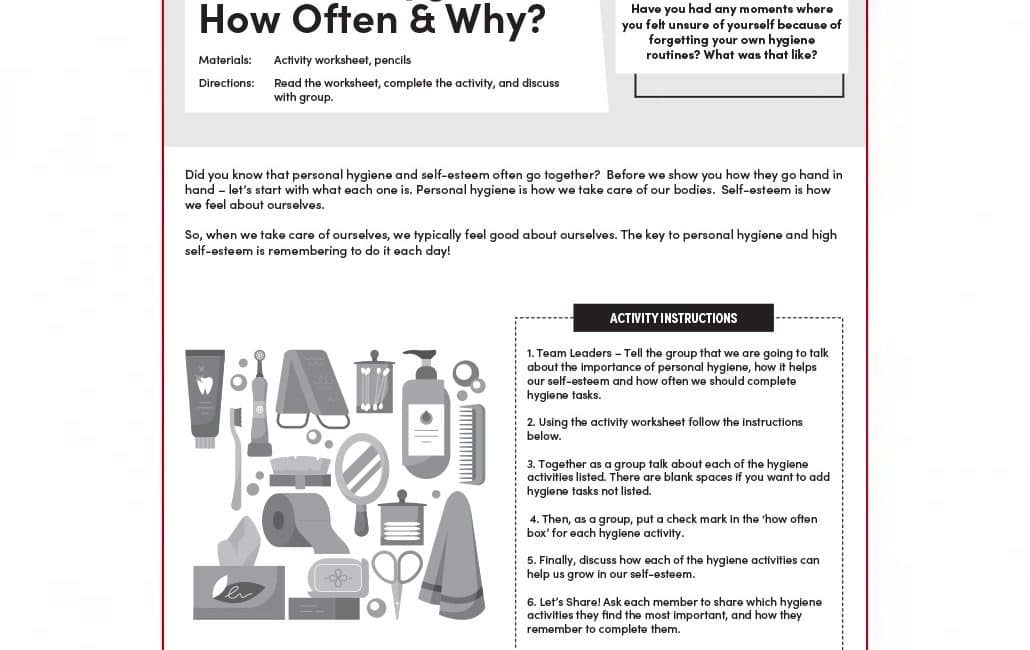 How Often & Why?

Materials: Activity worksheet, pencils

Directions: Read the worksheet, complete the activity, and discuss with group.

Have you had any moments where you felt unsure of yourself because of forgetting your own hygiene routines? What was that like?

Did you know that personal hygiene and self-esteem often go together? Before we show you how they go hand in hand – let's start with what each one is. Personal hygiene is how we take care of our bodies. Self-esteem is how we feel about ourselves.

So, when we take care of ourselves, we typically feel good about ourselves. The key to personal hygiene and high self-esteem is remembering to do it each day!

ACTIVITY INSTRUCTIONS

1. Team Leaders – Tell the group that we are going to talk about the importance of personal hygiene, how it helps our self-esteem and how often we should complete hygiene tasks.

2. Using the activity worksheet follow the instructions below.

3. Together as a group talk about each of the hygiene activities listed. There are blank spaces if you want to add hygiene tasks not listed.

4. Then, as a group, put a check mark in the 'how often box' for each hygiene activity.

5. Finally, discuss how each of the hygiene activities can help us grow in our self-esteem.

6. Let's Share! Ask each member to share which hygiene activities they find the most important, and how they remember to complete them.