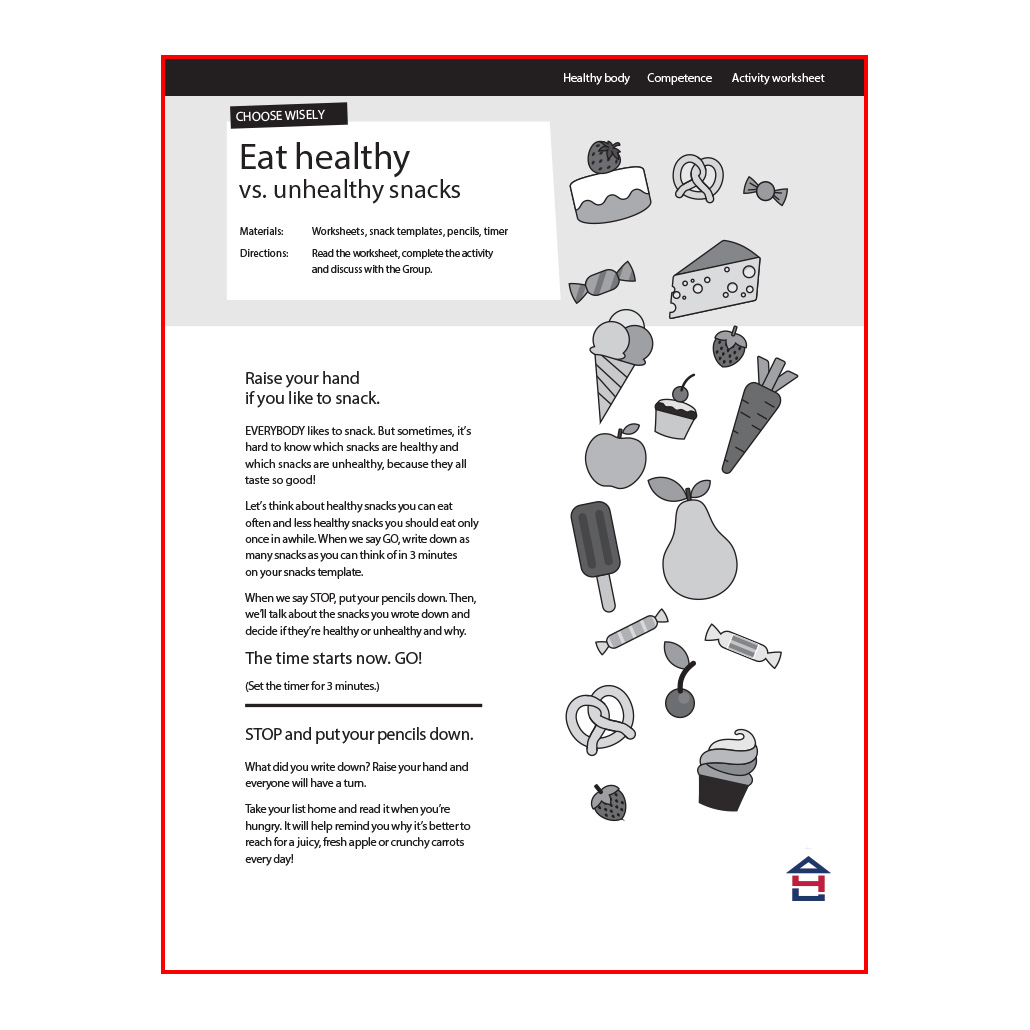 Healthy body Competence Activity worksheet

CHOOSE WISELY

Eat healthy
vs. unhealthy snacks

Materials: Worksheets, snack templates, pencils, timer
Directions: Read the worksheet, complete the activity and discuss with the Group.

Raise your hand if you like to snack.

EVERYBODY likes to snack. But sometimes, it's hard to know which snacks are healthy and which snacks are unhealthy, because they all taste so good!

Let's think about healthy snacks you can eat often and less healthy snacks you should eat only once in awhile. When we say GO, write down as many snacks as you can think of in 3 minutes on your snacks template.

When we say STOP, put your pencils down. Then, we'll talk about the snacks you wrote down and decide if they're healthy or unhealthy and why.

The time starts now. GO!

(Set the timer for 3 minutes.)

STOP and put your pencils down.

What did you write down? Raise your hand and everyone will have a turn.

Take your list home and read it when you're hungry. It will help remind you why it's better to reach for a juicy, fresh apple or crunchy carrots every day!